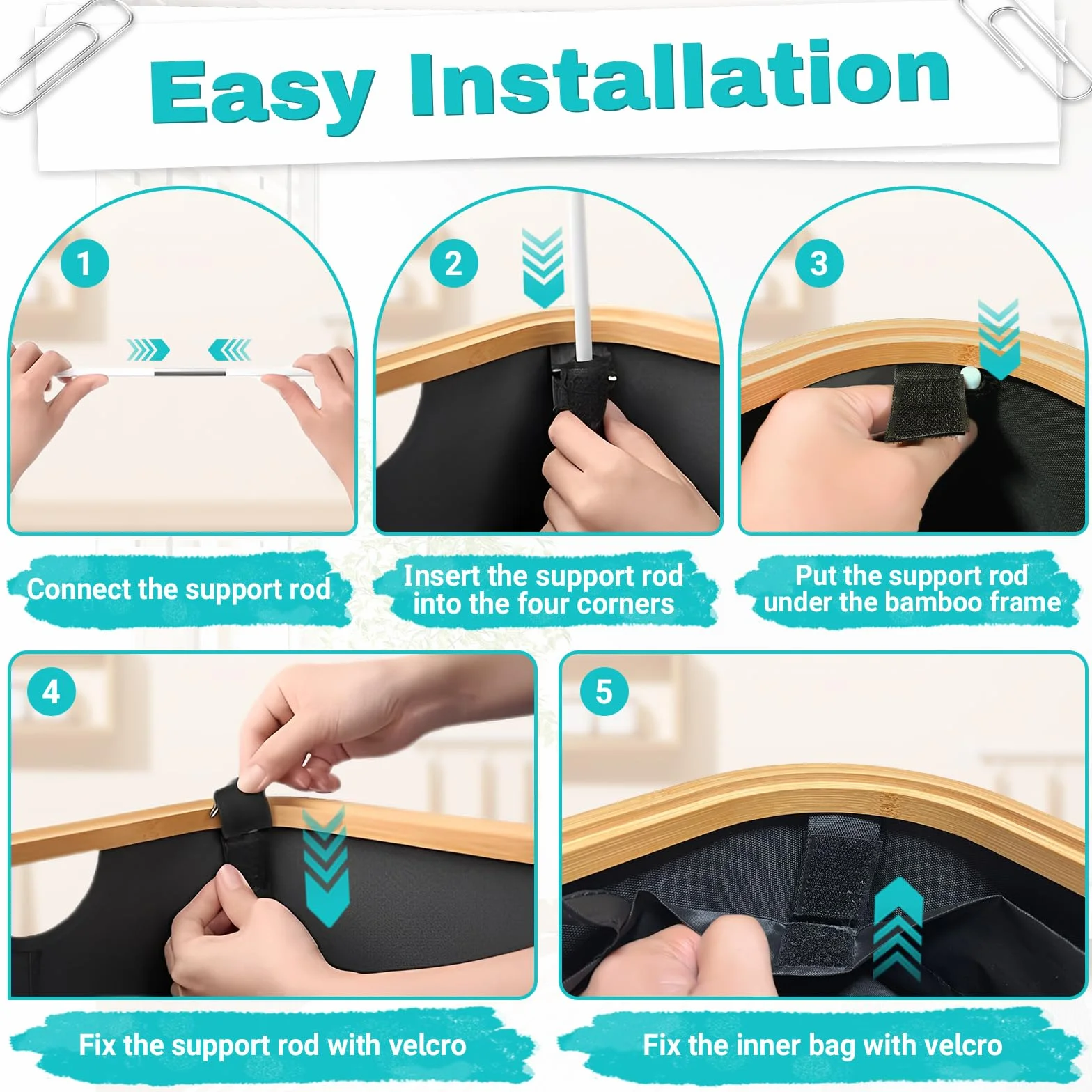 Easy Installation

1

Connect the support rod

2

Insert the support rod into the four corners

3

Put the support rod under the bamboo frame

4

Fix the support rod with velcro

5

Fix the inner bag with velcro