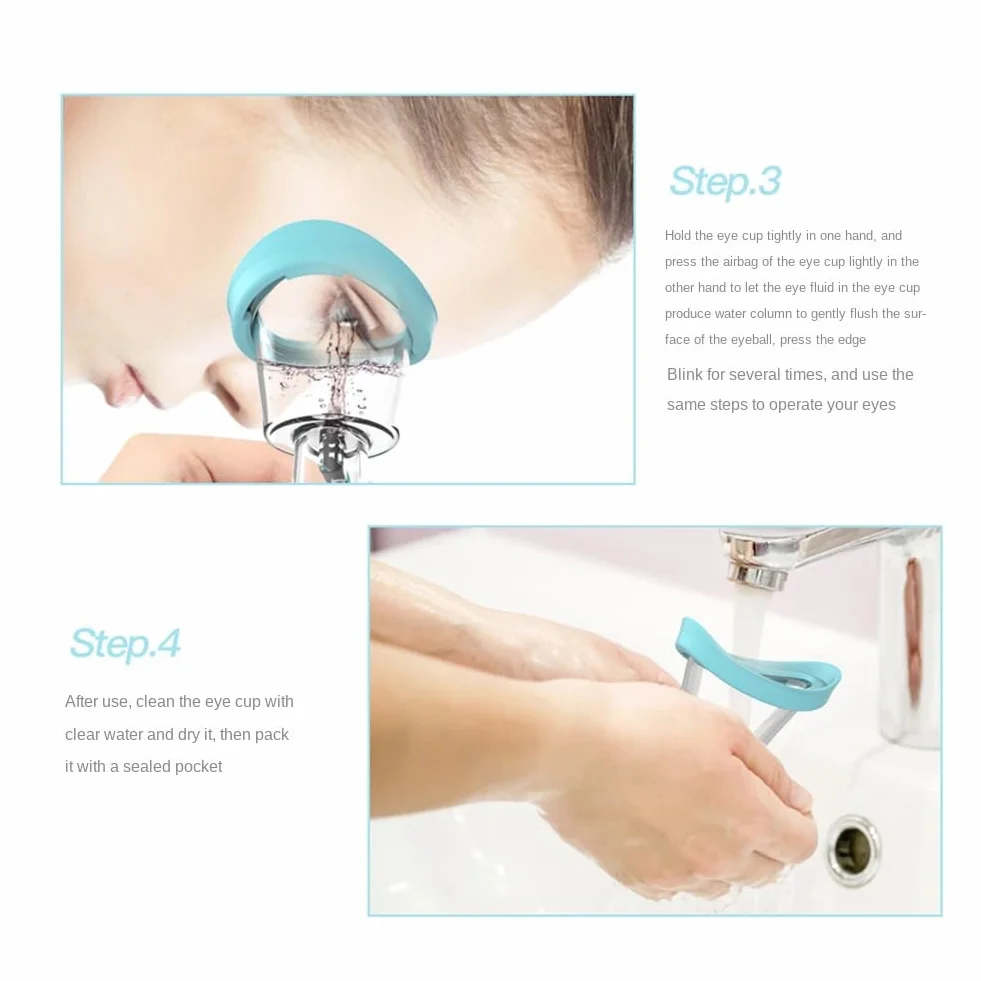 Step.3

Hold the eye cup tightly in one hand, and press the airbag of the eye cup lightly in the other hand to let the eye fluid in the eye cup produce water column to gently flush the surface of the eyeball, press the edge

Blink for several times, and use the same steps to operate your eyes

Step.4

After use, clean the eye cup with clear water and dry it, then pack it with a sealed pocket