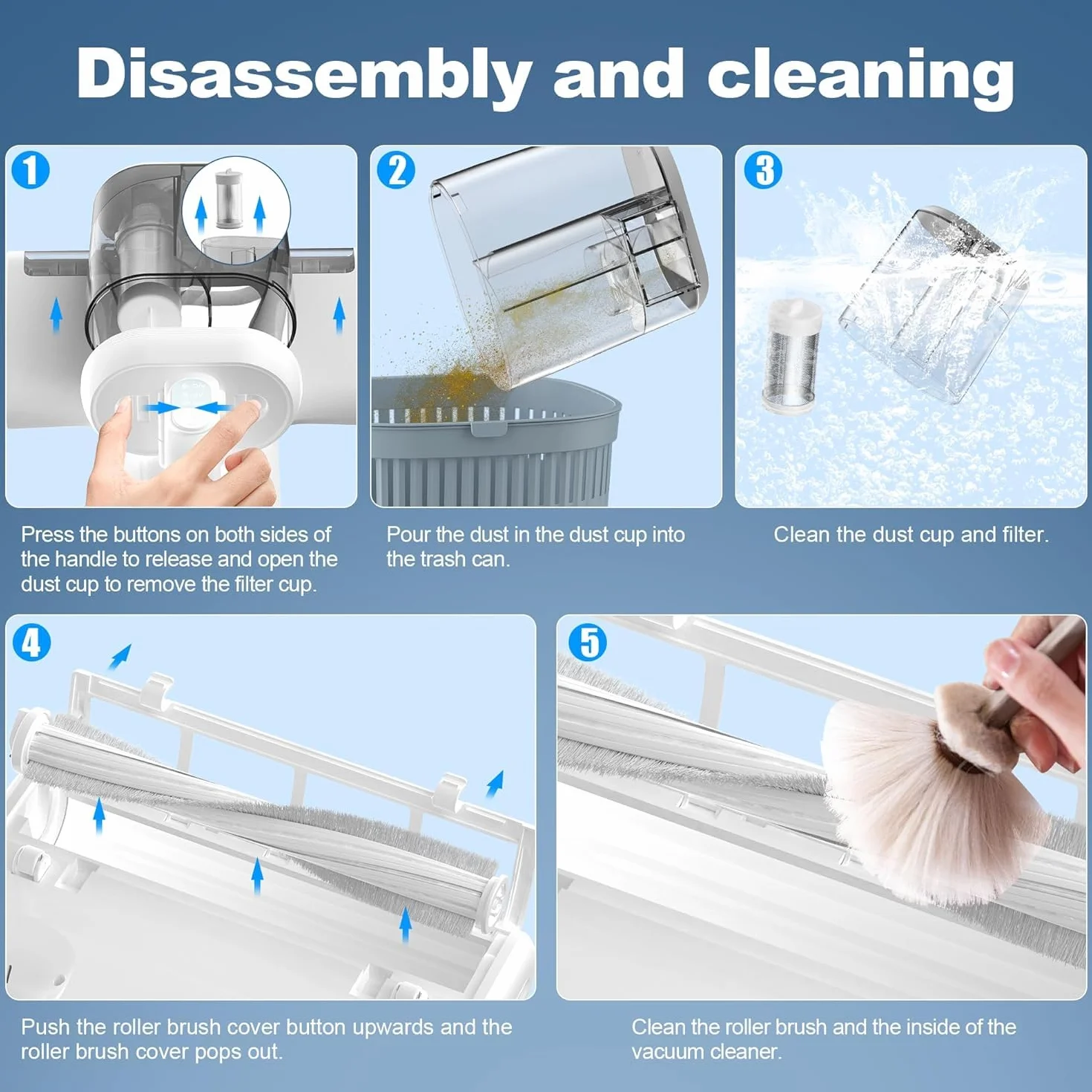 Disassembly and cleaning

1

Press the buttons on both sides of the handle to release and open the dust cup to remove the filter cup.

2

Pour the dust in the dust cup into the trash can.

3

Clean the dust cup and filter.

4

Push the roller brush cover button upwards and the roller brush cover pops out.

5

Clean the roller brush and the inside of the vacuum cleaner.