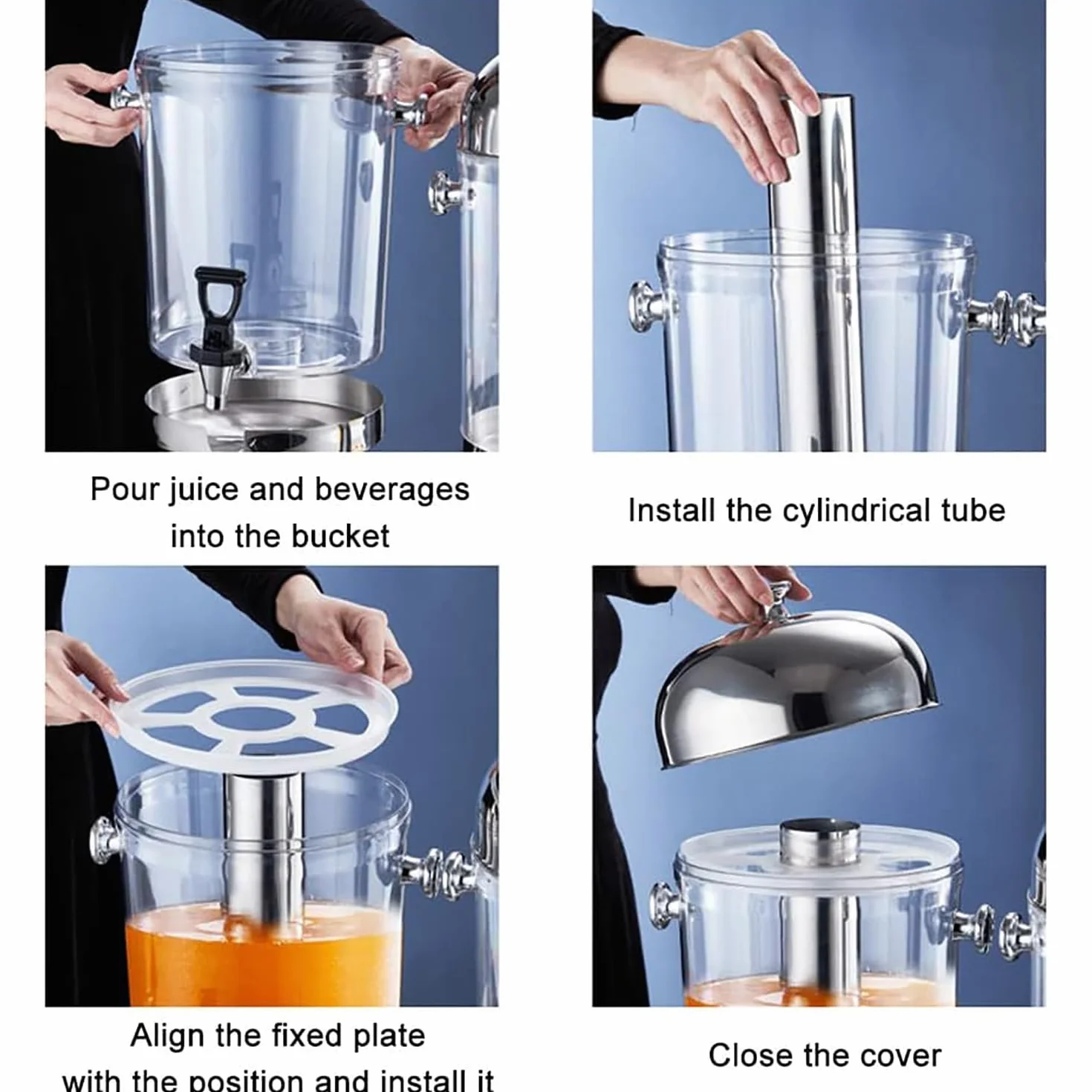 Pour juice and beverages into the bucket

Install the cylindrical tube

Align the fixed plate with the position and install it

Close the cover