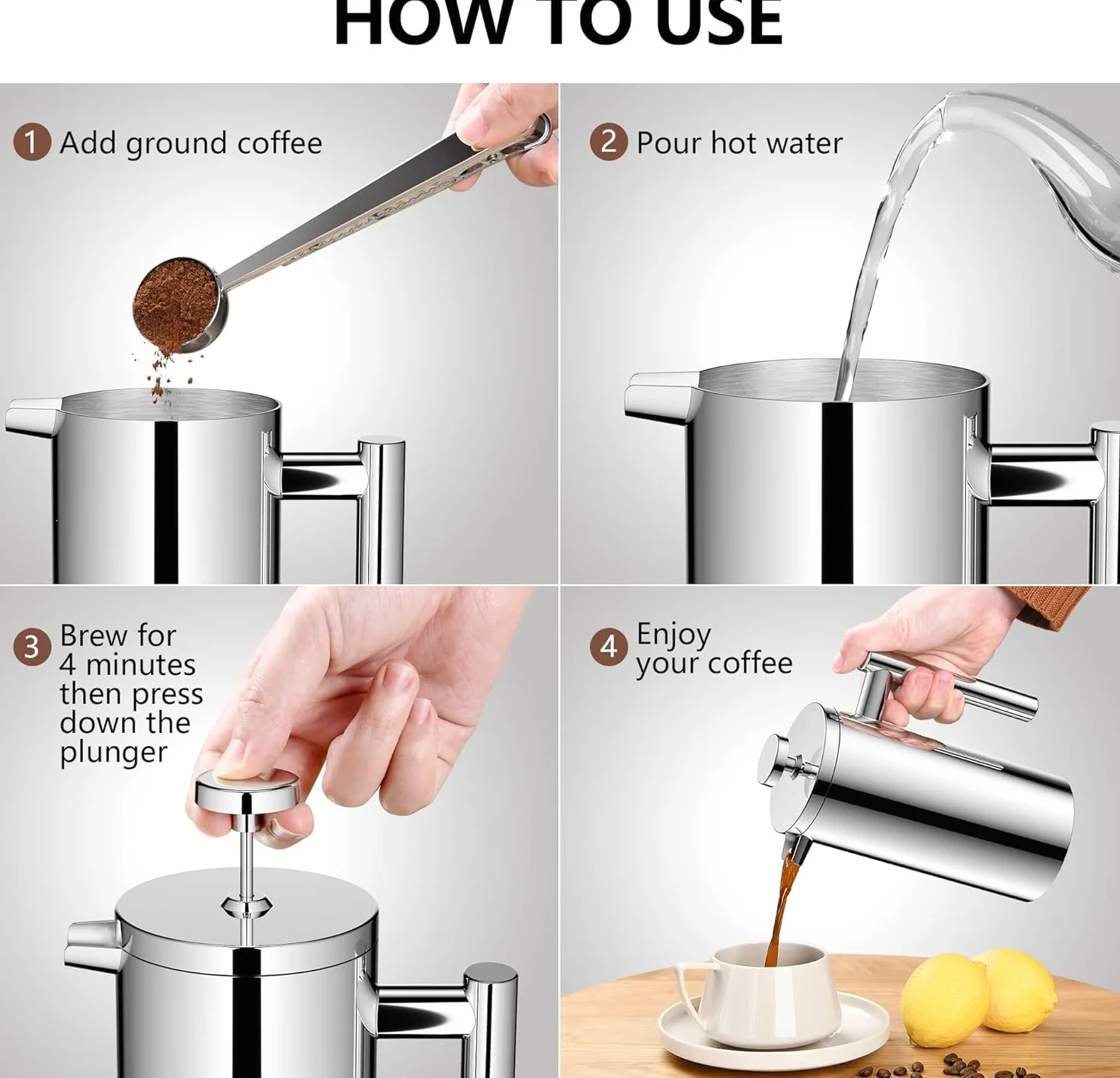 HOW TO USE

1 Add ground coffee

2 Pour hot water

3 Brew for 4 minutes then press down the plunger

4 Enjoy your coffee