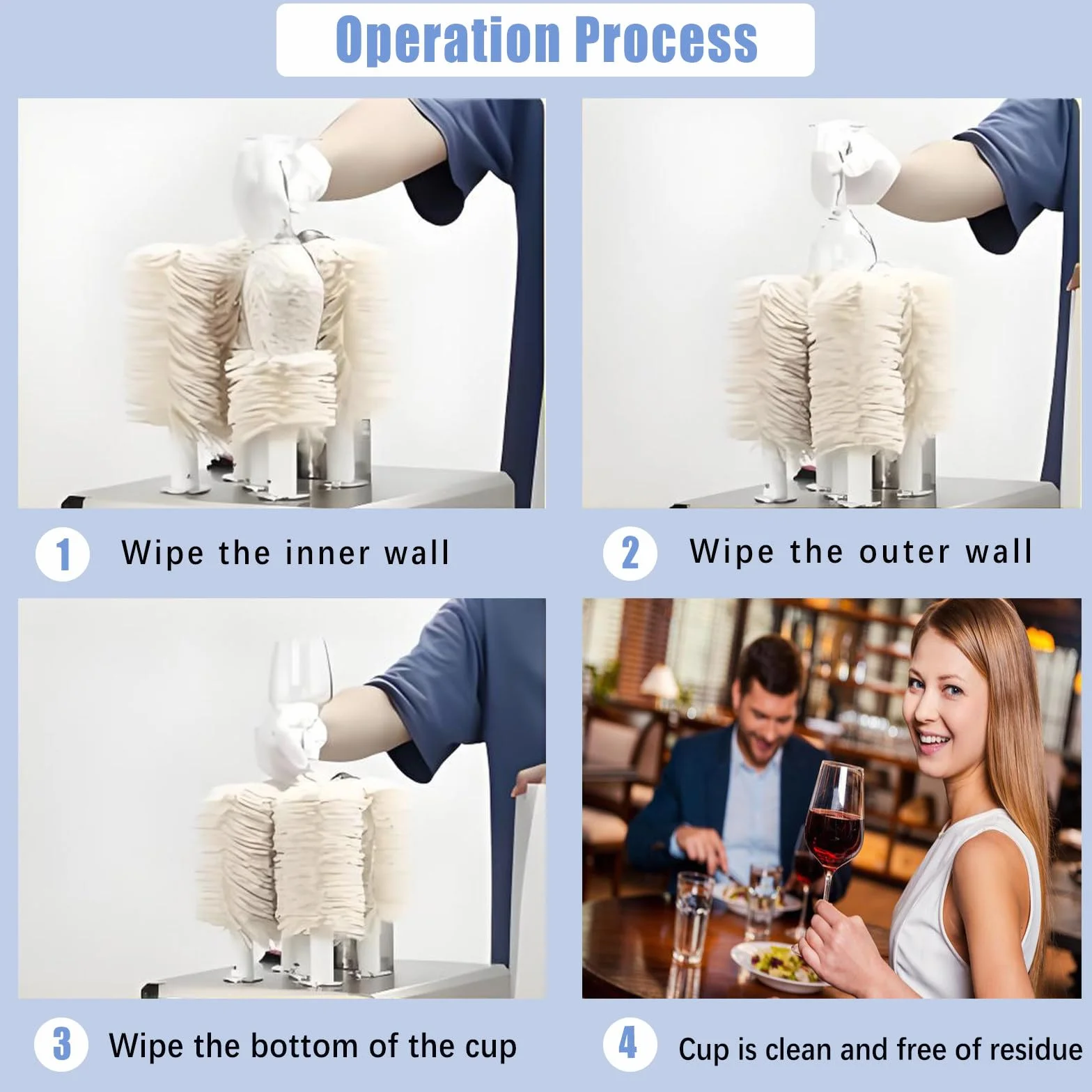 Operation Process

1 Wipe the inner wall

2 Wipe the outer wall

3 Wipe the bottom of the cup

4 Cup is clean and free of residue