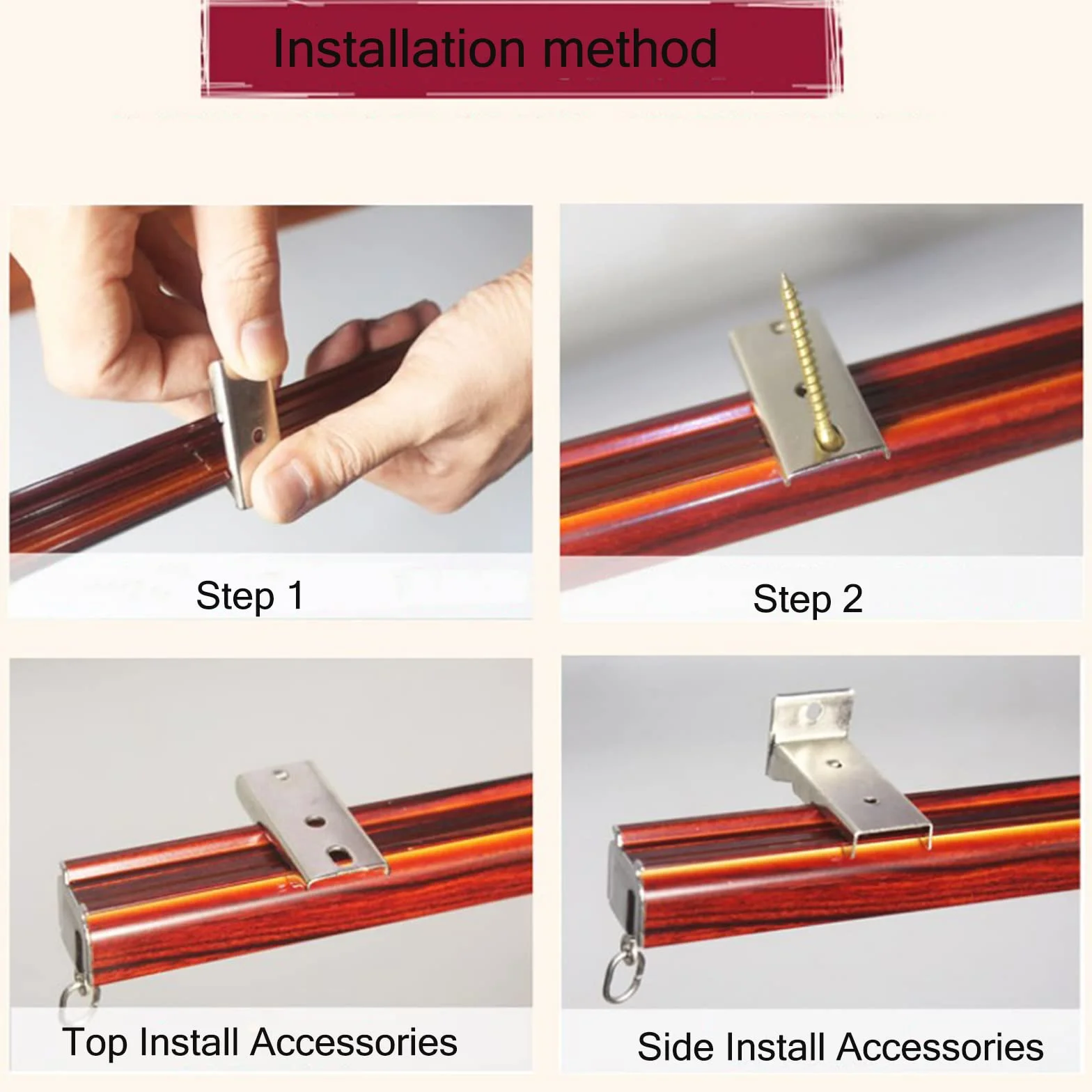 Installation method

Step 1

Step 2

Top Install Accessories

Side Install Accessories