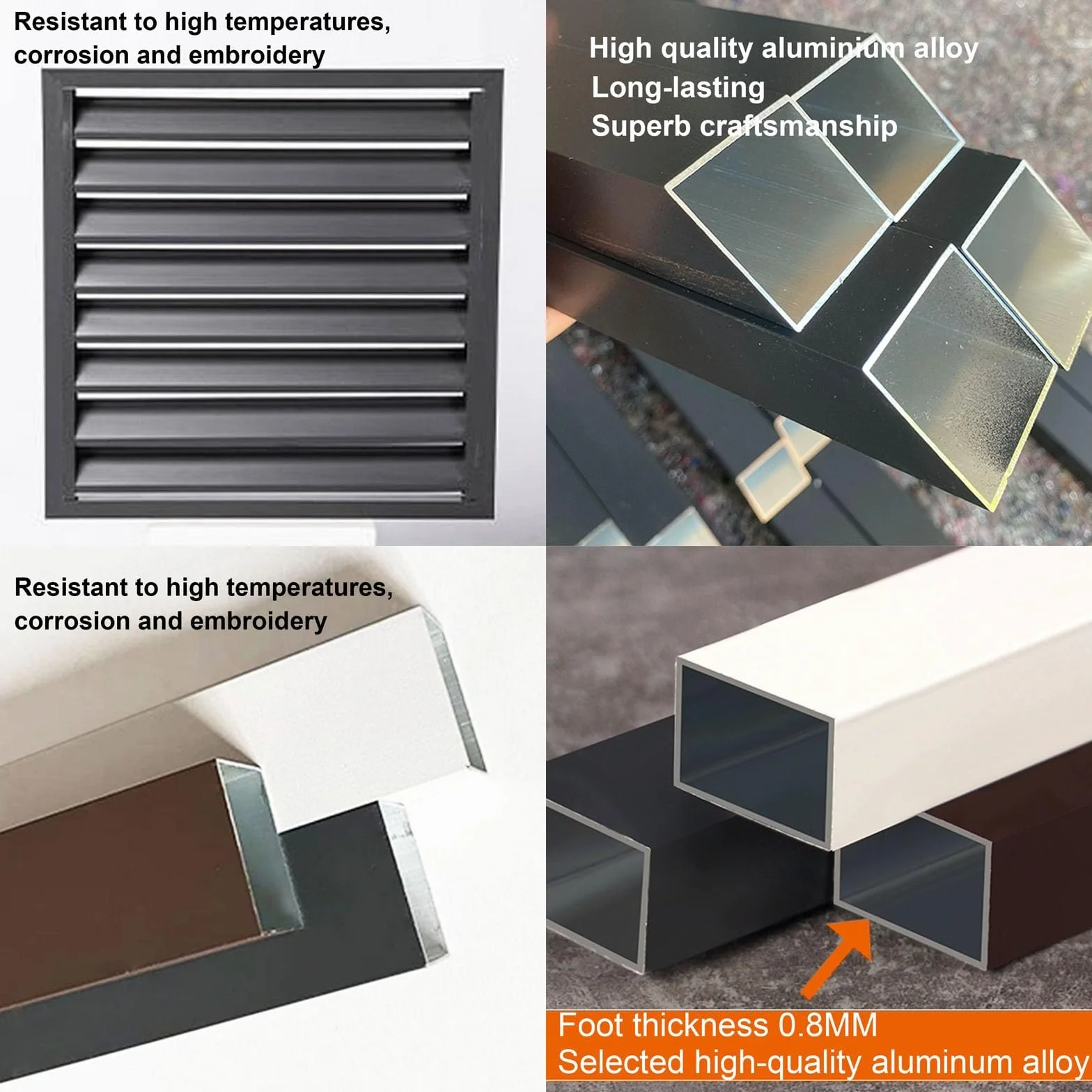 Resistant to high temperatures, corrosion and embroidery

High quality aluminium alloy
Long-lasting
Superb craftsmanship

Resistant to high temperatures, corrosion and embroidery

Foot thickness 0.8MM
Selected high-quality aluminum alloy