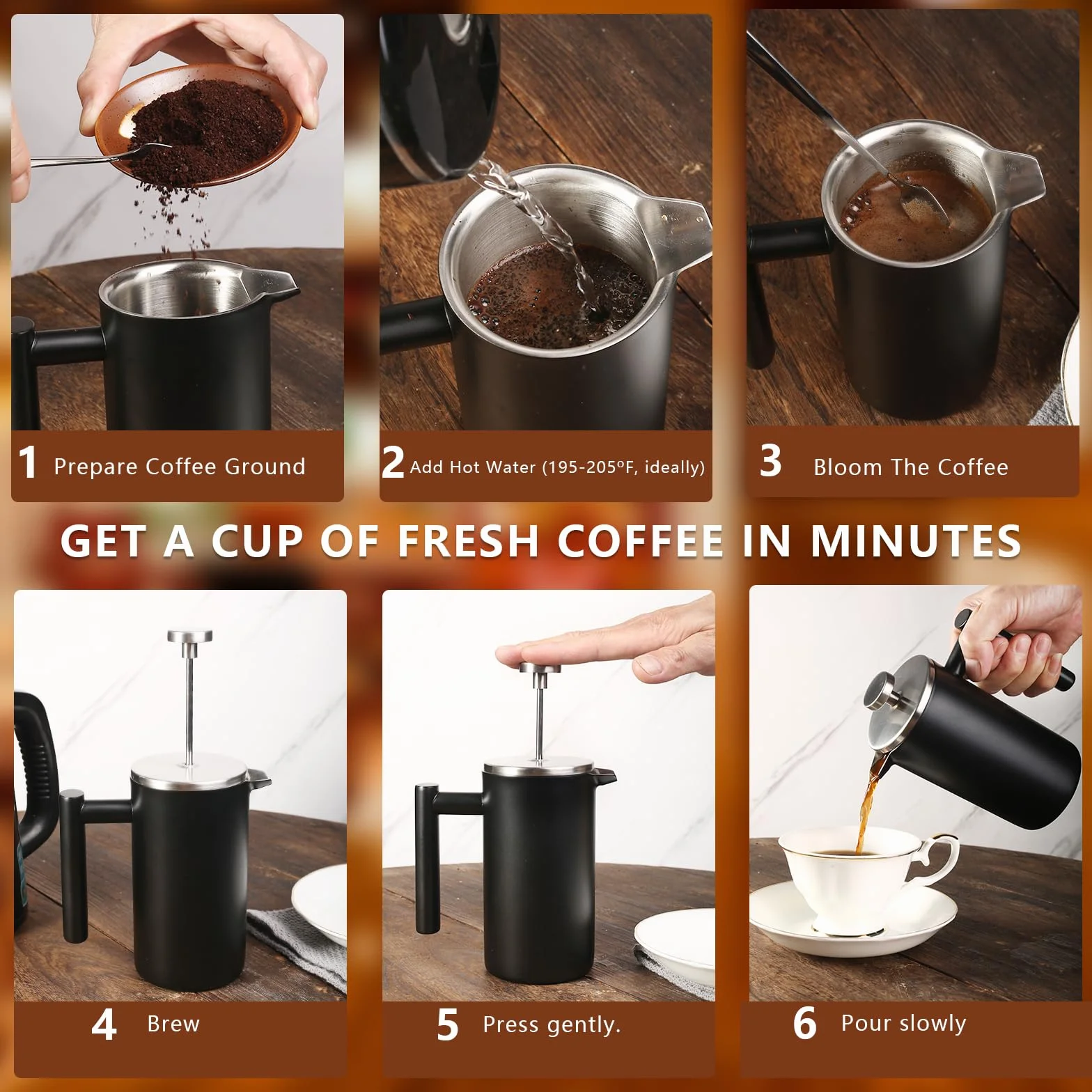 1 Prepare Coffee Ground

2 Add Hot Water (195-205ºF, ideally)

3 Bloom The Coffee

GET A CUP OF FRESH COFFEE IN MINUTES

4 Brew

5 Press gently.

6 Pour slowly