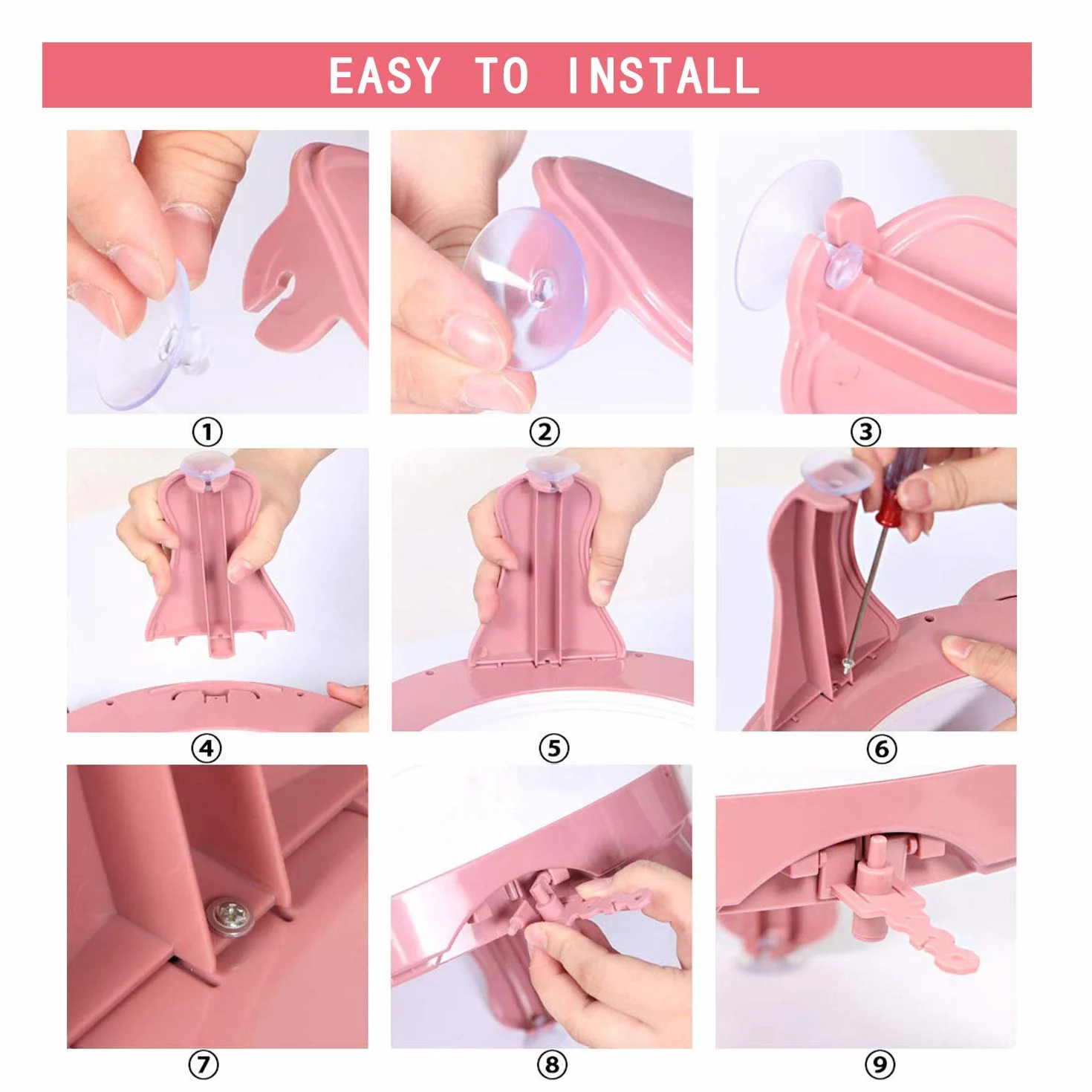 EASY TO INSTALL

①

②

③

④

⑤

⑥

⑦

⑧

⑨