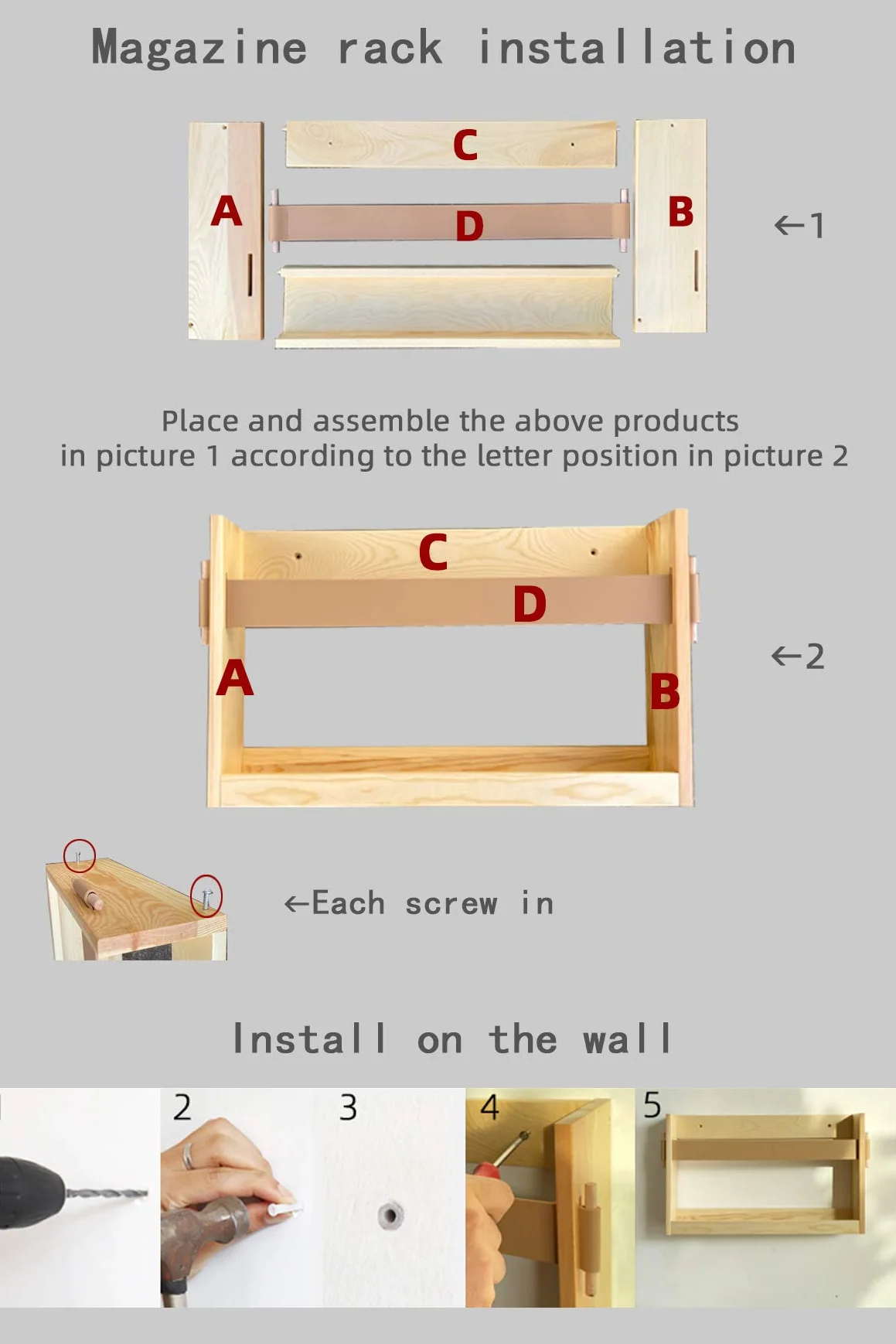 Magazine rack installation

C

A

D

B

←1

Place and assemble the above products in picture 1 according to the letter position in picture 2

C

D

A

B

←2

←Each screw in

Install on the wall

2

3

4

5