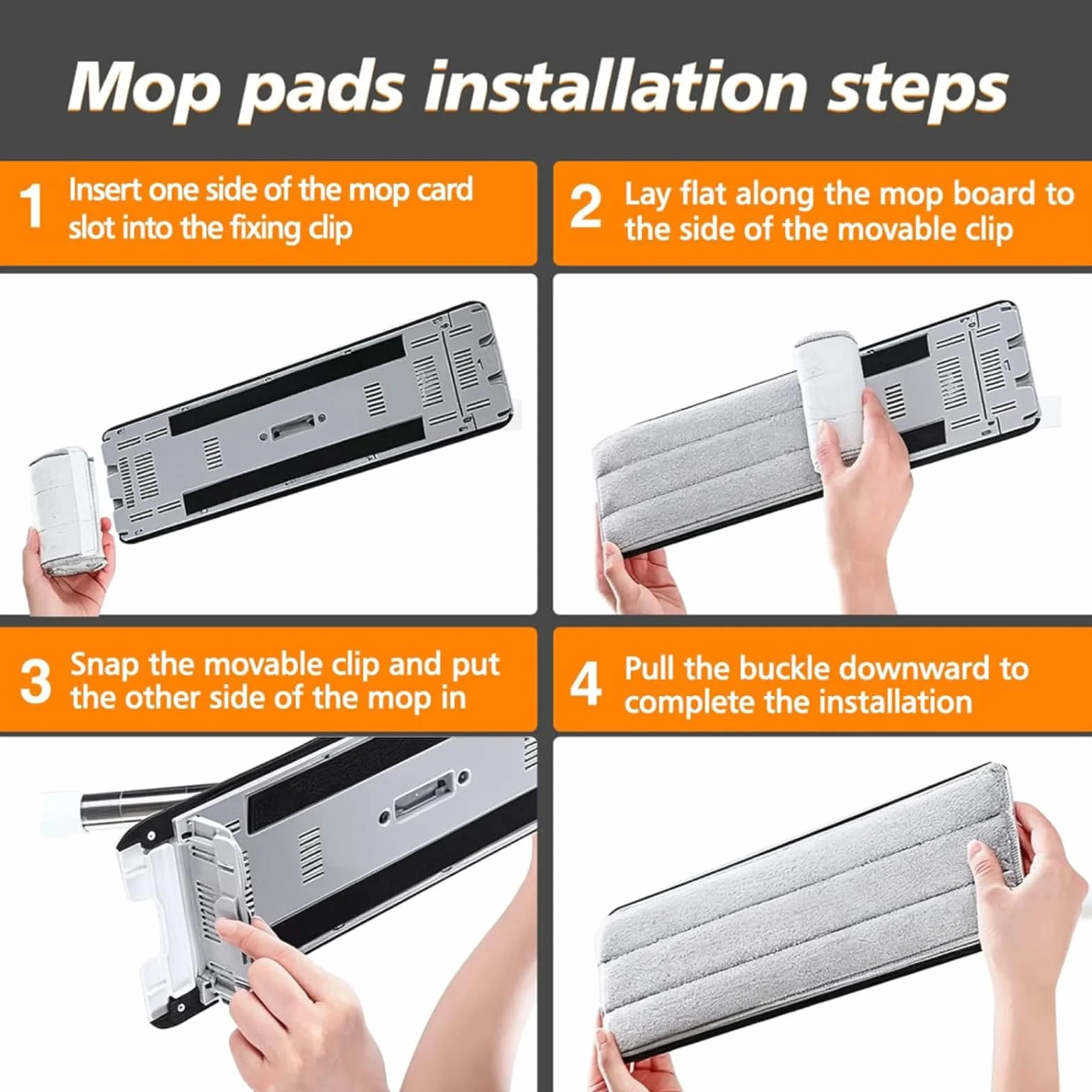 Mop pads installation steps

1 Insert one side of the mop card slot into the fixing clip

2 Lay flat along the mop board to the side of the movable clip

3 Snap the movable clip and put the other side of the mop in

4 Pull the buckle downward to complete the installation